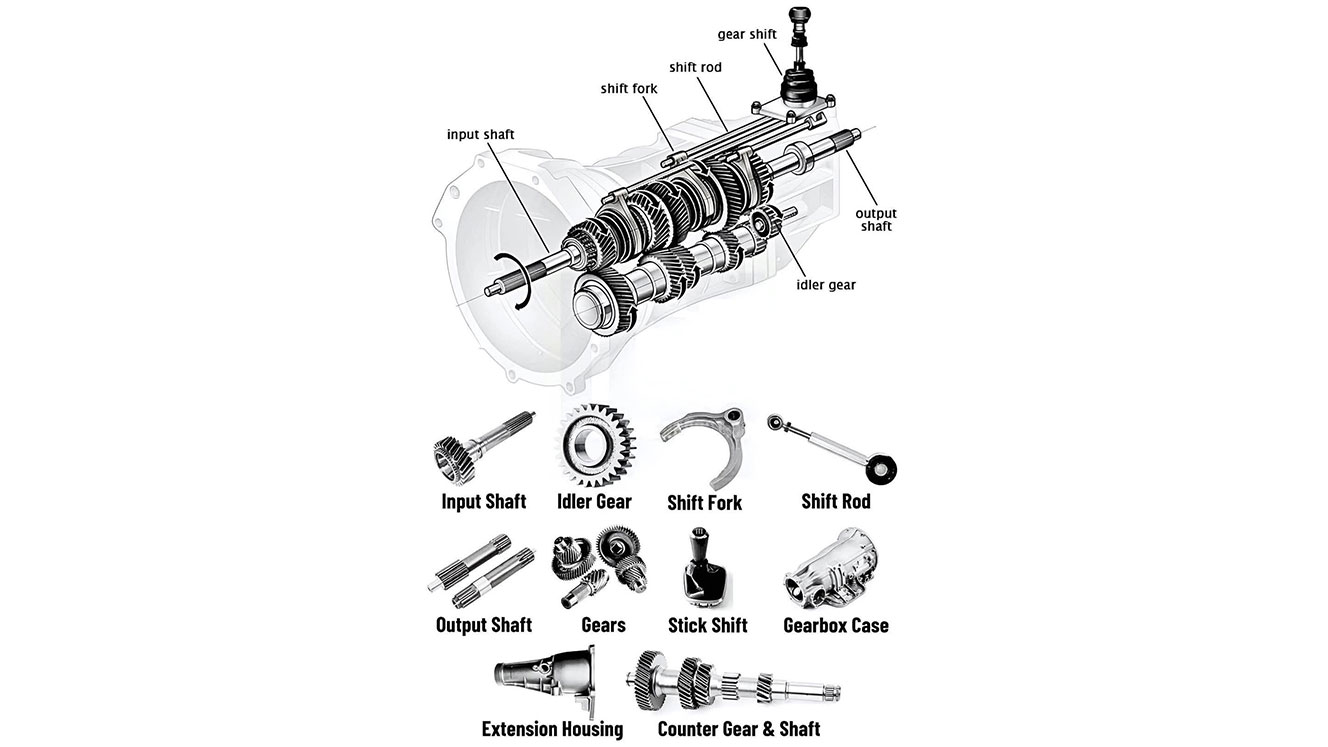 gear shift
shift rod
shift fork
input shaft
output shaft
idler gear

Input Shaft
Idler Gear
Shift Fork
Shift Rod
Output Shaft
Gears
Stick Shift
Gearbox Case
Extension Housing
Counter Gear & Shaft